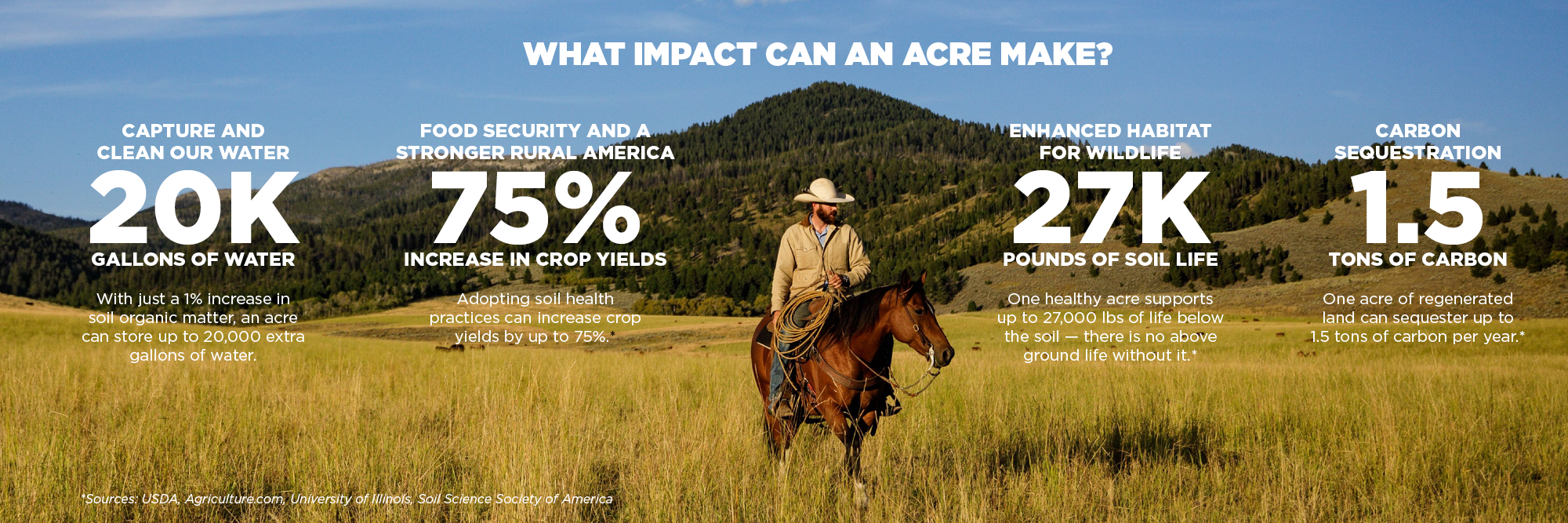 WHAT IMPACT CAN AN ACRE MAKE?

CAPTURE AND CLEAN OUR WATER

20K

GALLONS OF WATER

With just a 1% increase in soil organic matter, an acre can store up to 20,000 extra gallons of water.

FOOD SECURITY AND A STRONGER RURAL AMERICA

75%

INCREASE IN CROP YIELDS

Adopting soil health practices can increase crop yields by up to 75%.*

ENHANCED HABITAT FOR WILDLIFE

27K

POUNDS OF SOIL LIFE

One healthy acre supports up to 27,000 lbs of life below the soil — there is no above ground life without it.*

CARBON SEQUESTRATION

1.5

TONS OF CARBON

One acre of regenerated land can sequester up to 1.5 tons of carbon per year.*

*Sources: USDA, Agriculture.com, University of Illinois, Soil Science Society of America